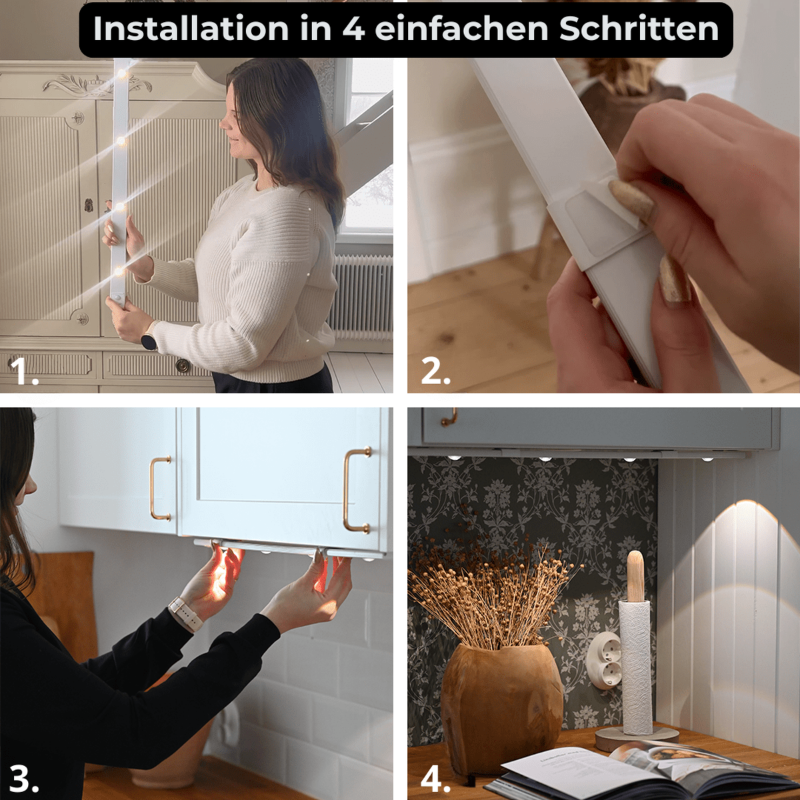 Installation in 4 einfachen Schritten

1.

2.

3.

4.