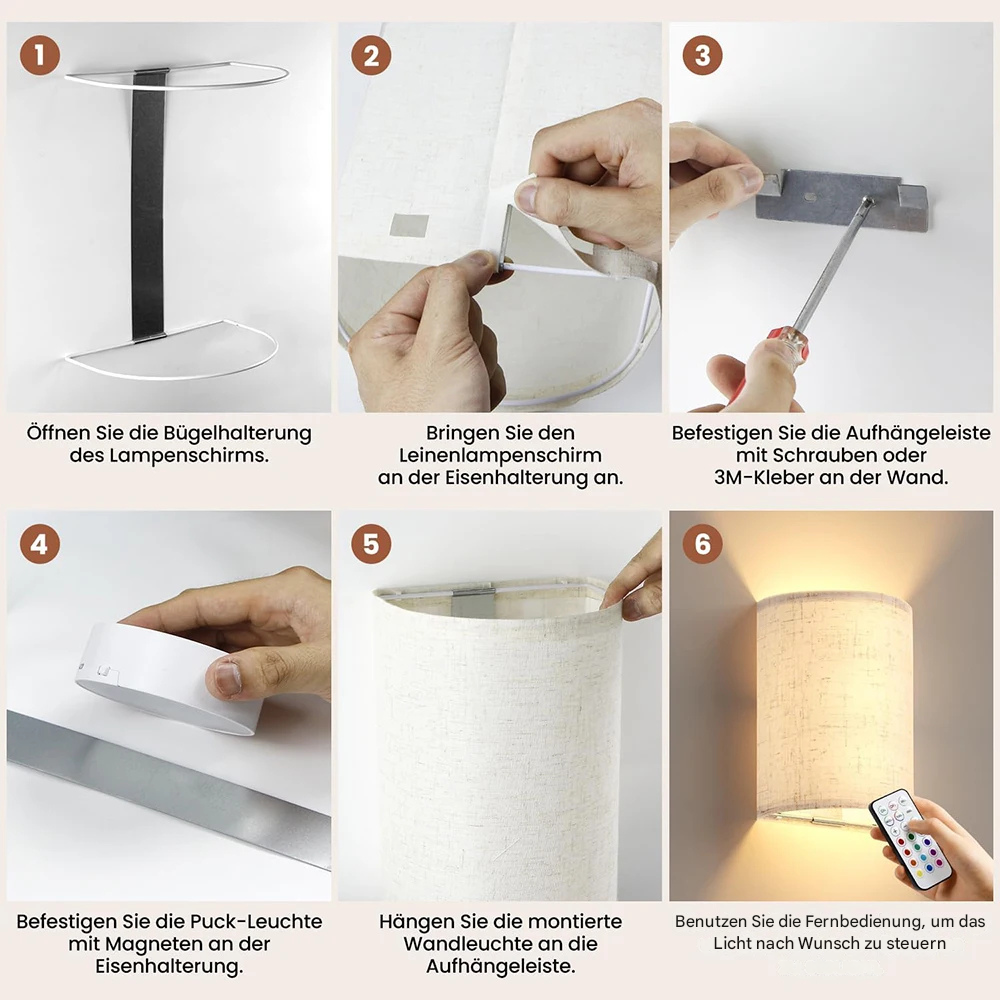 1

Öffnen Sie die Bügelhalterung des Lampenschirms.

2

Bringen Sie den Leinenlampenschirm an der Eisenhalterung an.

3

Befestigen Sie die Aufhängeleiste mit Schrauben oder 3M-Kleber an der Wand.

4

Befestigen Sie die Puck-Leuchte mit Magneten an der Eisenhalterung.

5

Hängen Sie die montierte Wandleuchte an die Aufhängeleiste.

6

Benutzen Sie die Fernbedienung, um das Licht nach Wunsch zu steuern