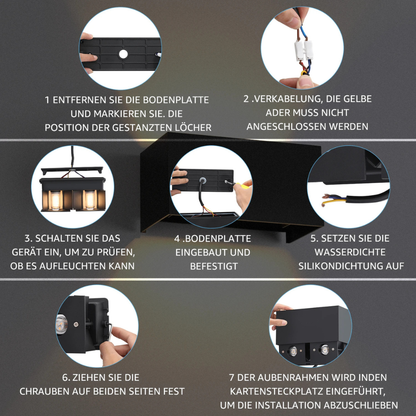 1 ENTFERNEN SIE DIE BODENPLATTE UND MARKIEREN SIE. DIE POSITION DER GESTANZTEN LÖCHER

2 .VERKABELUNG, DIE GELBE ADER MUSS NICHT ANGESCHLOSSEN WERDEN

3. SCHALTEN SIE DAS GERÄT EIN, UM ZU PRÜFEN, OB ES AUFLEUCHTEN KANN

4 .BODENPLATTE EINGEBAUT UND BEFESTIGT

5. SETZEN SIE DIE WASSERDICHTE SILIKONDICHTUNG AUF

6. ZIEHEN SIE DIE CHRAUBEN AUF BEIDEN SEITEN FEST

7 DER AUBENRAHMEN WIRD INDEN KARTENSTECKPLATZ EINGEFÜHRT, UM DIE INSTALLATION ABZUSCHLIEBEN