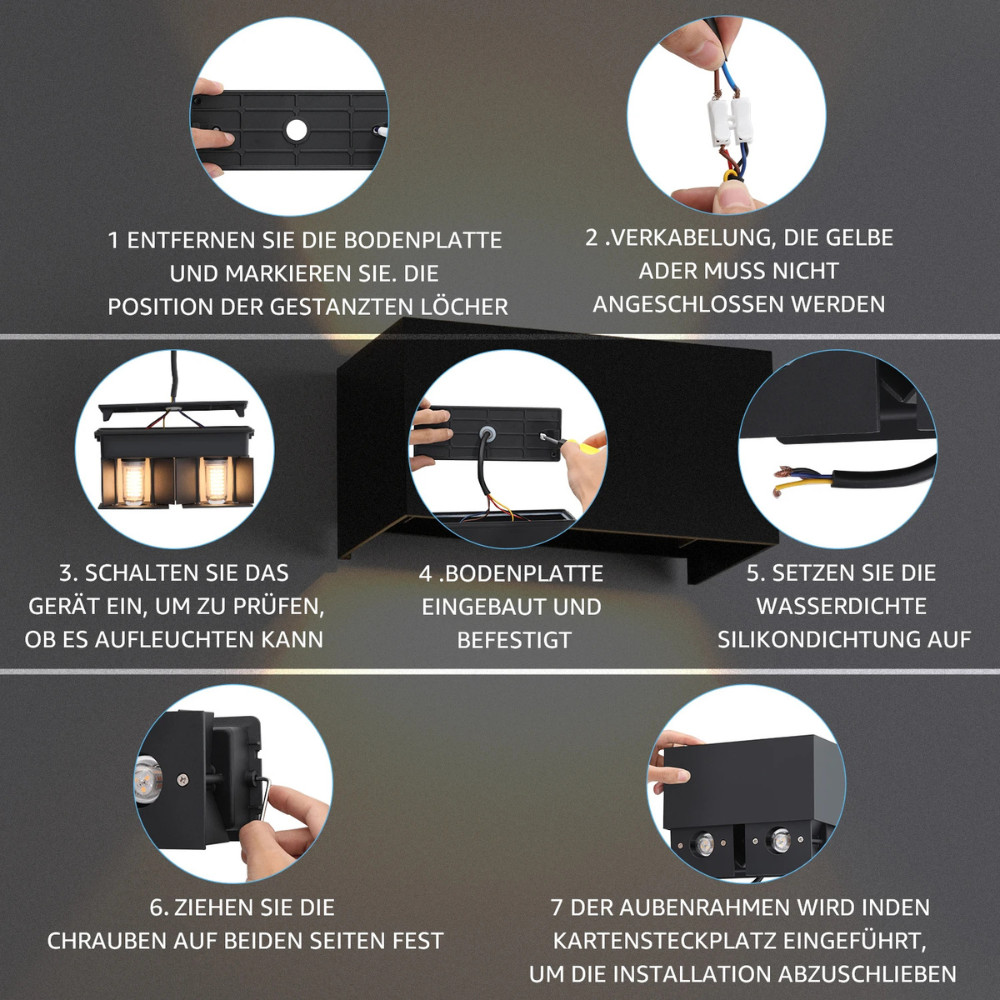 1 ENTFERNEN SIE DIE BODENPLATTE UND MARKIEREN SIE. DIE POSITION DER GESTANZTEN LÖCHER

2 .VERKABELUNG, DIE GELBE ADER MUSS NICHT ANGESCHLOSSEN WERDEN

3. SCHALTEN SIE DAS GERÄT EIN, UM ZU PRÜFEN, OB ES AUFLEUCHTEN KANN

4 .BODENPLATTE EINGEBAUT UND BEFESTIGT

5. SETZEN SIE DIE WASSERDICHTE SILIKONDICHTUNG AUF

6. ZIEHEN SIE DIE CHRAUBEN AUF BEIDEN SEITEN FEST

7 DER AUBENRAHMEN WIRD INDEN KARTENSTECKPLATZ EINGEFÜHRT, UM DIE INSTALLATION ABZUSCHLIEBEN