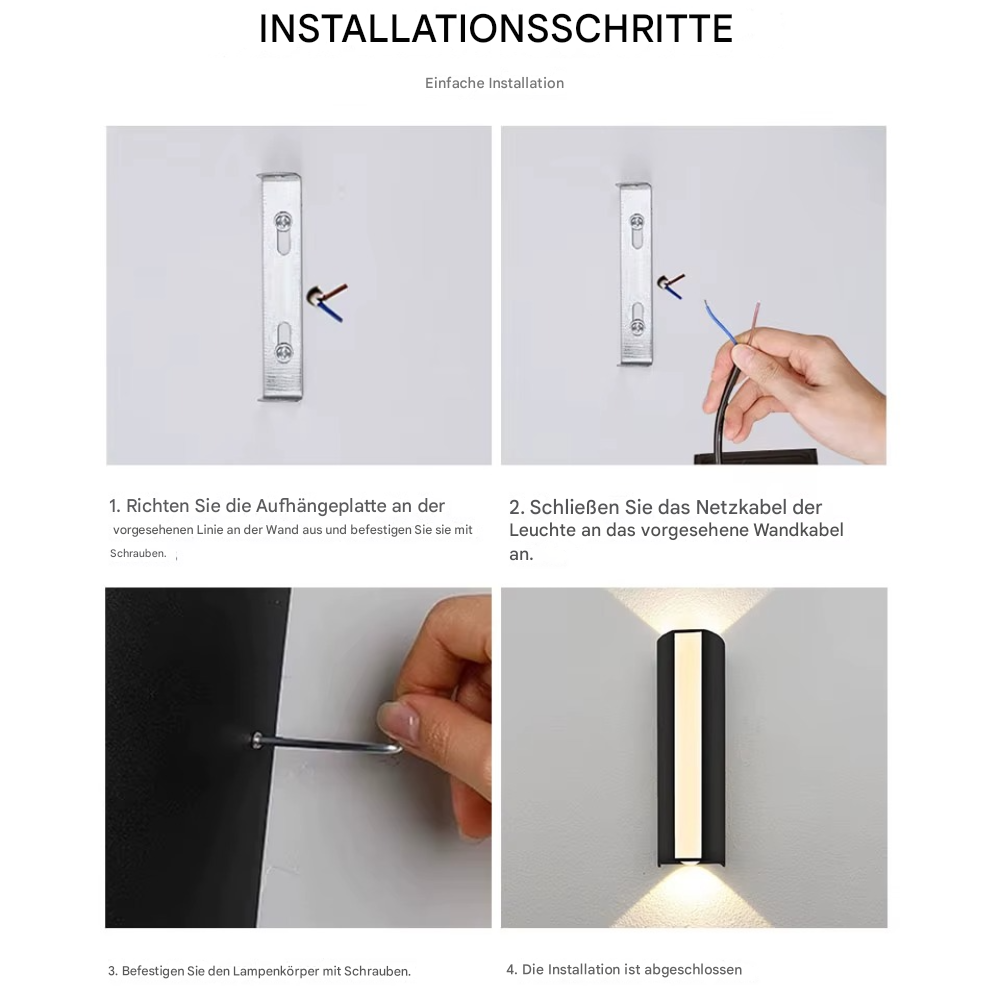 INSTALLATIONSSCHRITTE

Einfache Installation

1. Richten Sie die Aufhängeplatte an der vorgesehenen Linie an der Wand aus und befestigen Sie sie mit Schrauben.

2. Schließen Sie das Netzkabel der Leuchte an das vorgesehene Wandkabel an.

3. Befestigen Sie den Lampenkörper mit Schrauben.

4. Die Installation ist abgeschlossen