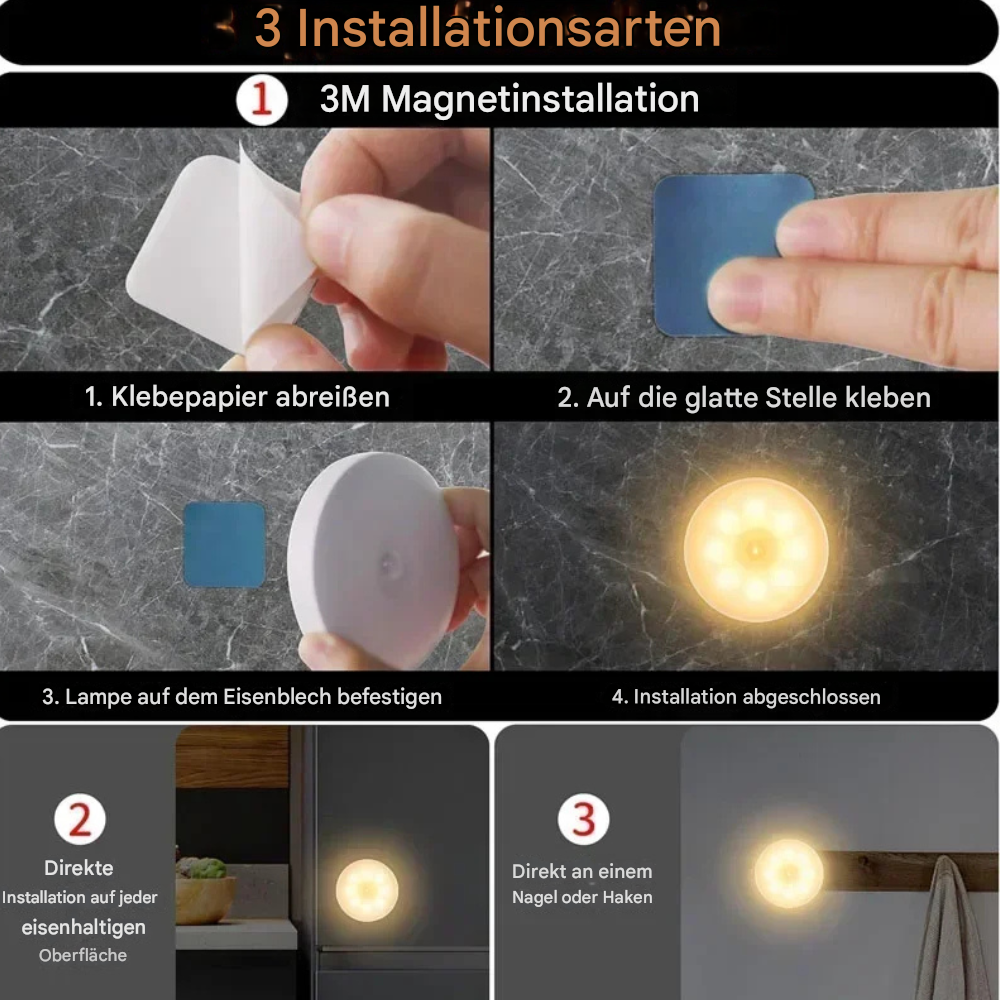 3 Installationsarten

1 3M Magnetinstallation

1. Klebepapier abreißen

2. Auf die glatte Stelle kleben

3. Lampe auf dem Eisenblech befestigen

4. Installation abgeschlossen

2 Direkte Installation auf jeder eisenhaltigen Oberfläche

3 Direkt an einem Nagel oder Haken