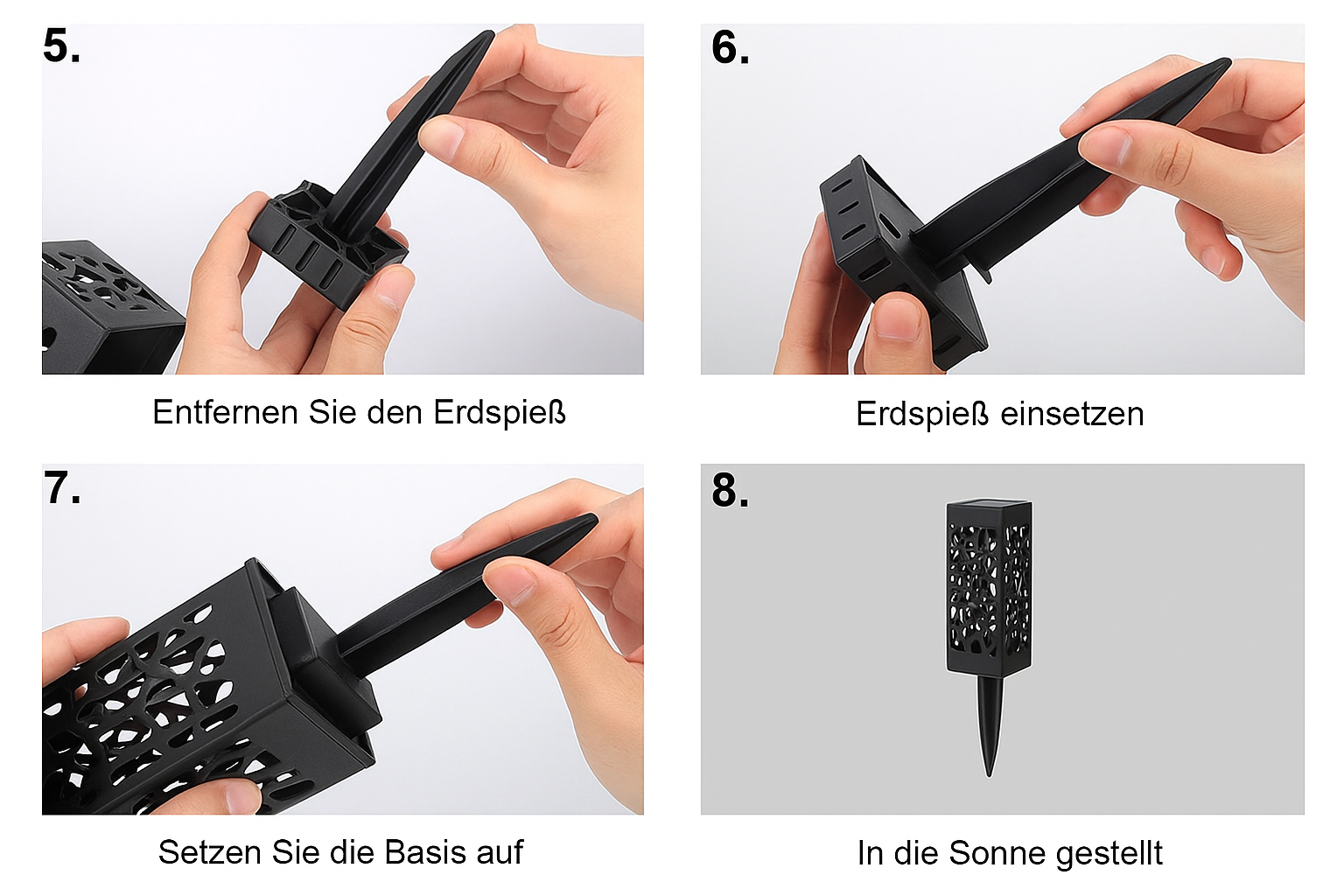 5.

Entfernen Sie den Erdspieß

6.

Erdspieß einsetzen

7.

Setzen Sie die Basis auf

8.

In die Sonne gestellt