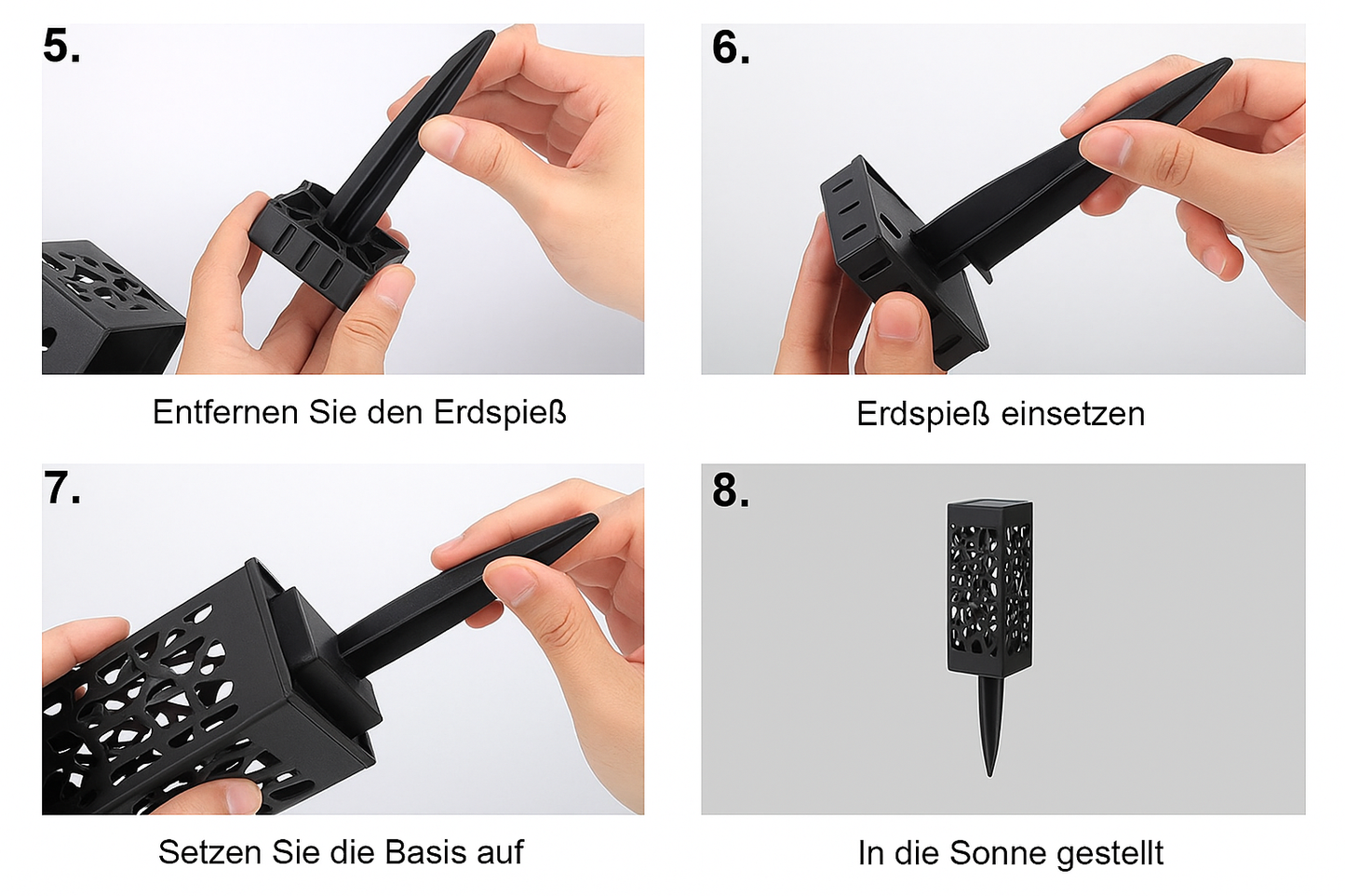 5.

Entfernen Sie den Erdspieß

6.

Erdspieß einsetzen

7.

Setzen Sie die Basis auf

8.

In die Sonne gestellt