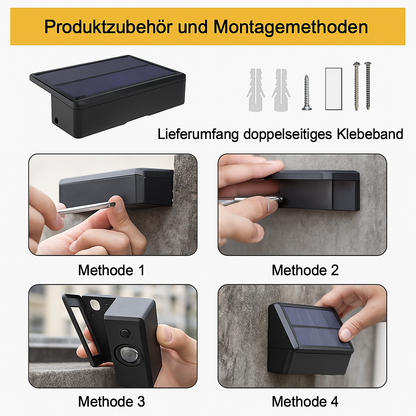 Produktzubehör und Montagemethoden

Lieferumfang doppelseitiges Klebeband

Methode 1

Methode 2

Methode 3

Methode 4