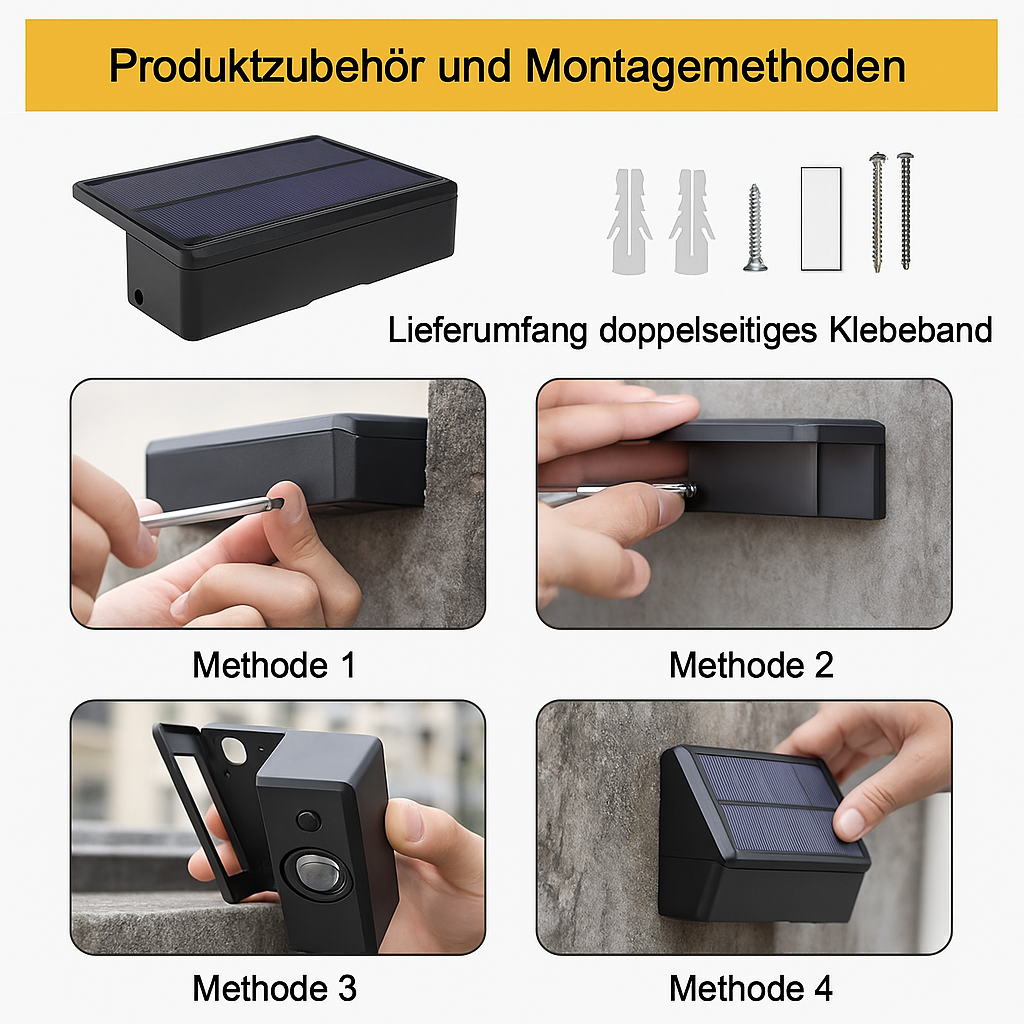 Produktzubehör und Montagemethoden

Lieferumfang doppelseitiges Klebeband

Methode 1

Methode 2

Methode 3

Methode 4