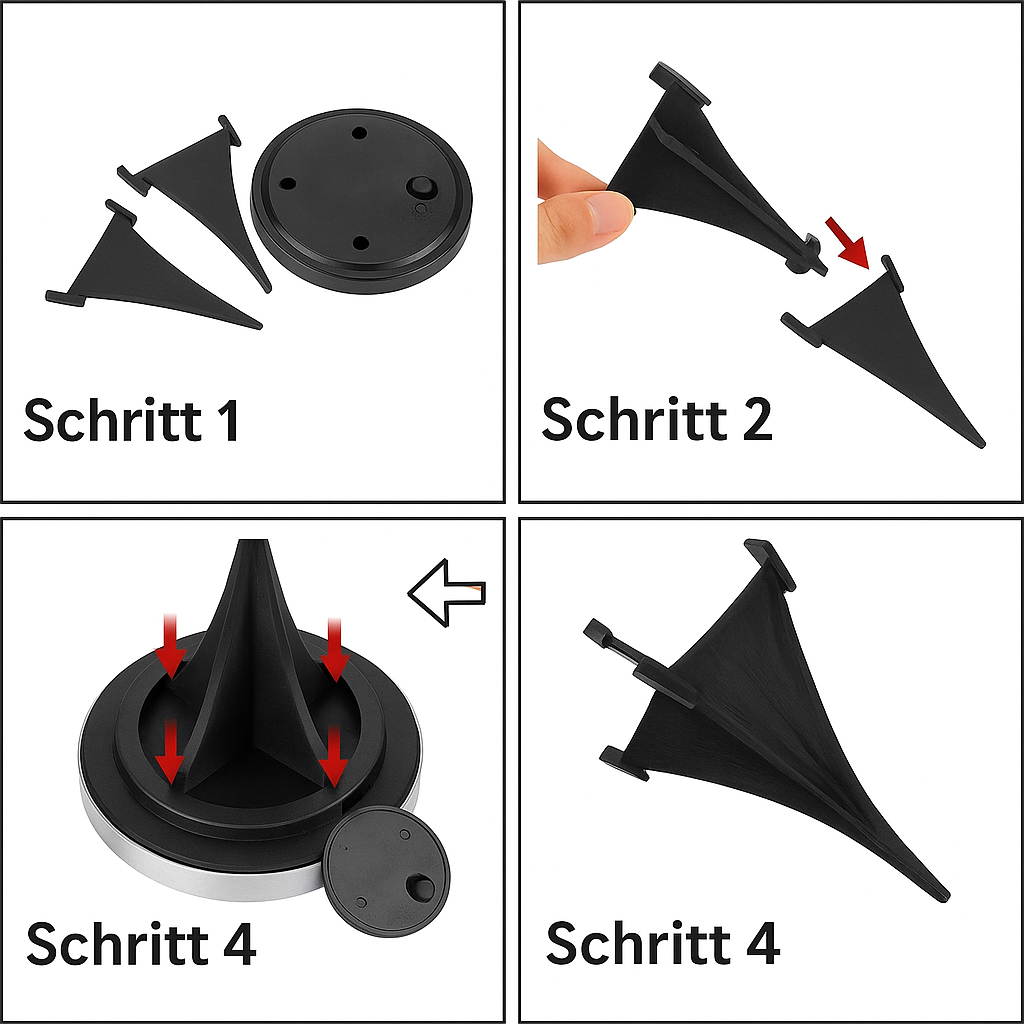 Schritt 1

Schritt 2

Schritt 4

Schritt 4