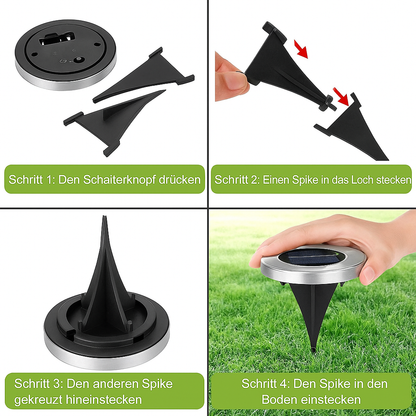 Schritt 1: Den Schaiterknopf drücken

Schritt 2: Einen Spike in das Loch stecken

Schritt 3: Den anderen Spike gekreuzt hineinstecken

Schritt 4: Den Spike in den Boden einstecken