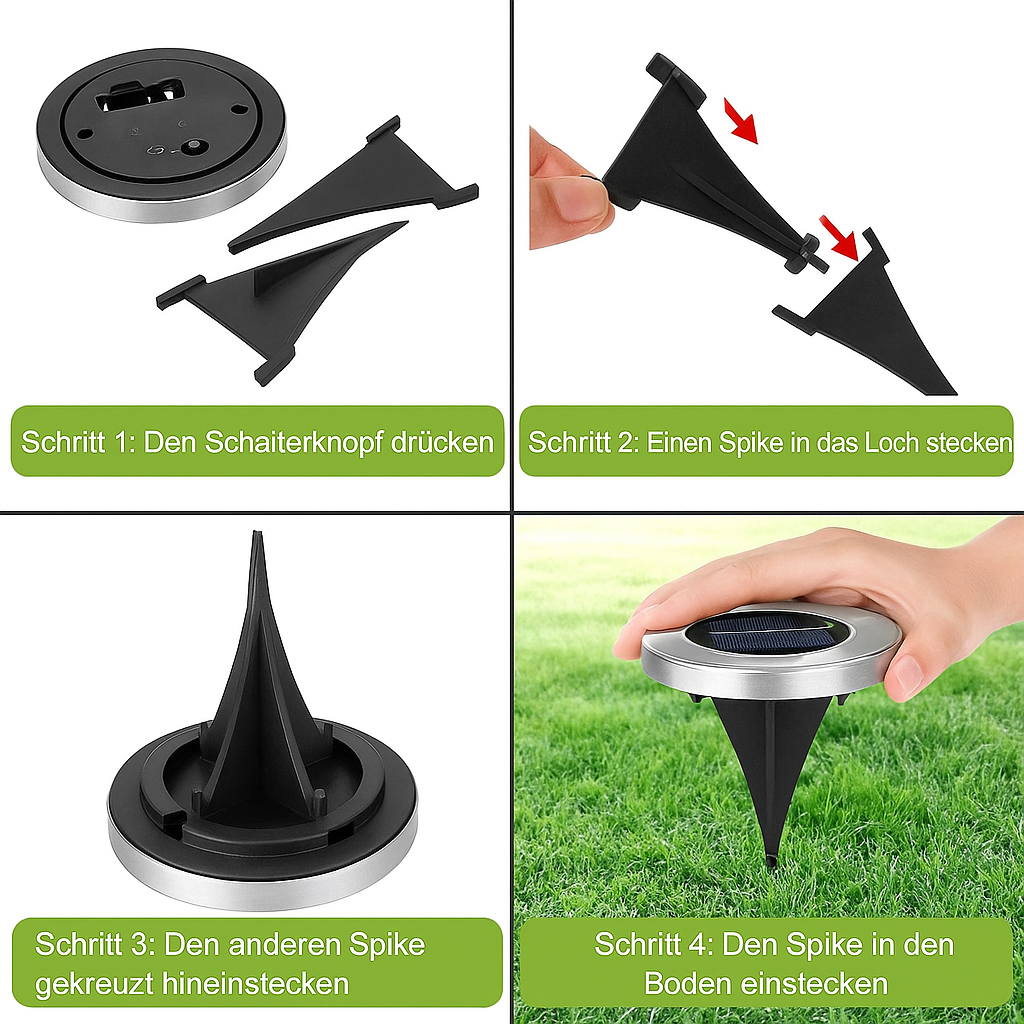 Schritt 1: Den Schaiterknopf drücken

Schritt 2: Einen Spike in das Loch stecken

Schritt 3: Den anderen Spike gekreuzt hineinstecken

Schritt 4: Den Spike in den Boden einstecken